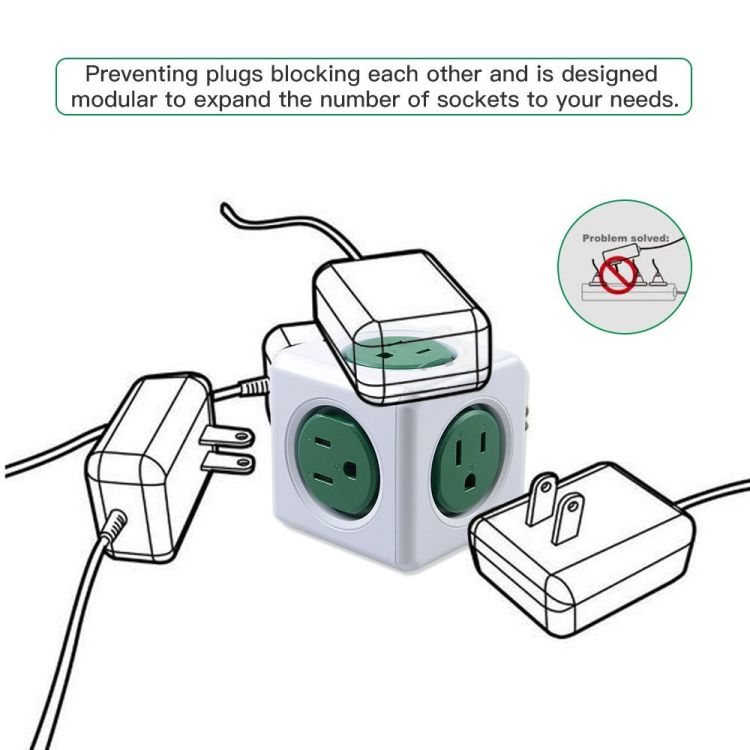 Preventing plugs blocking each other and is designed modular to expand the number of sockets to your needs.

Problem solved: