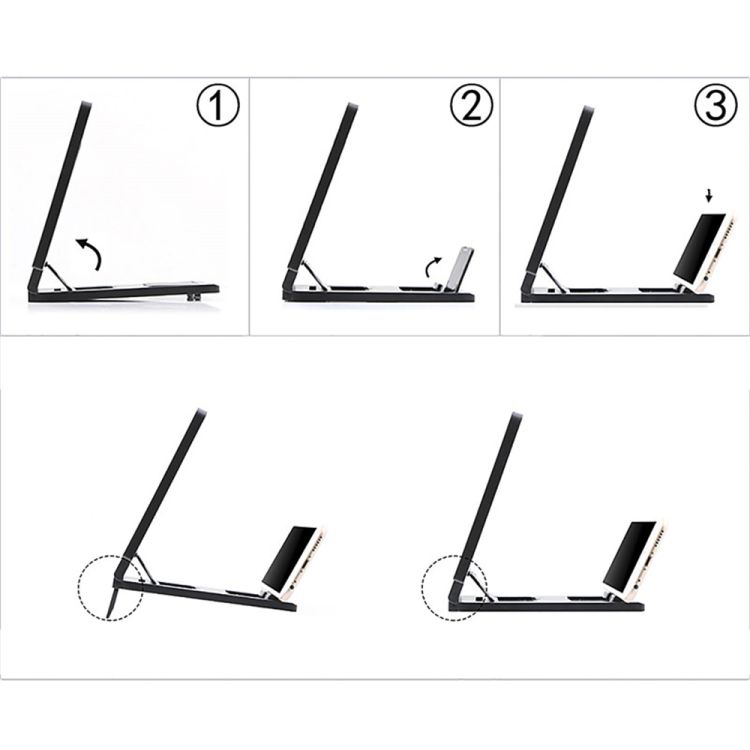 ①

②

③