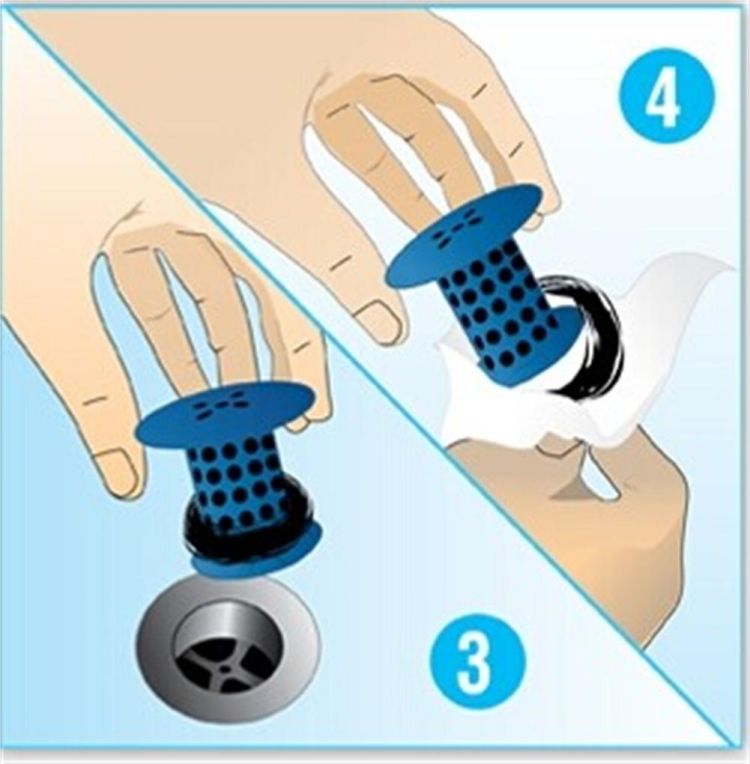 4

3