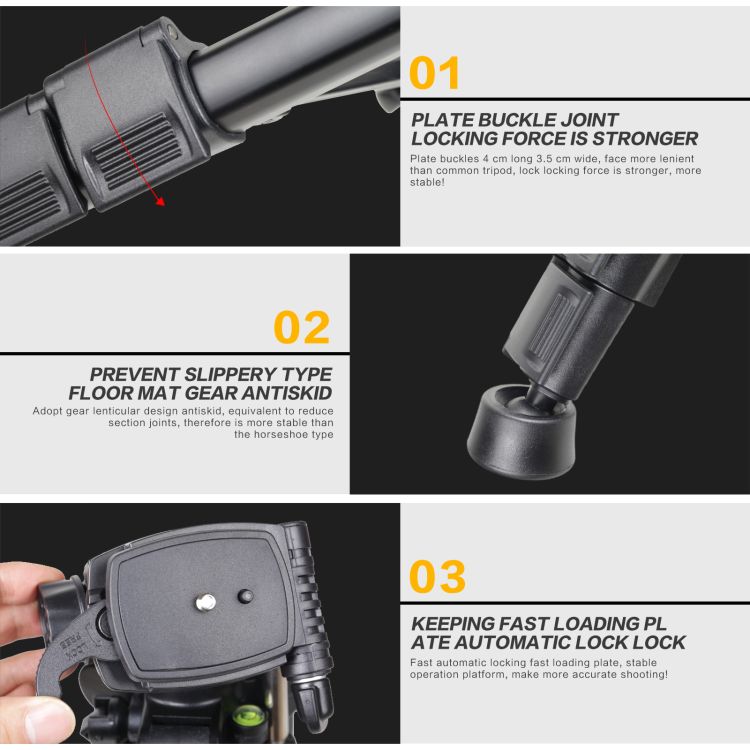 01

PLATE BUCKLE JOINT LOCKING FORCE IS STRONGER

Plate buckles 4 cm long 3.5 cm wide, face more lenient than common tripod, lock locking force is stronger, more stable!

02

PREVENT SLIPPERY TYPE FLOOR MAT GEAR ANTISKID

Adopt gear lenticular design antiskid, equivalent to reduce section joints, therefore is more stable than the horseshoe type

FREE LOCK

03

KEEPING FAST LOADING PL ATE AUTOMATIC LOCK LOCK

Fast automatic locking fast loading plate, stable operation platform, make more accurate shooting!