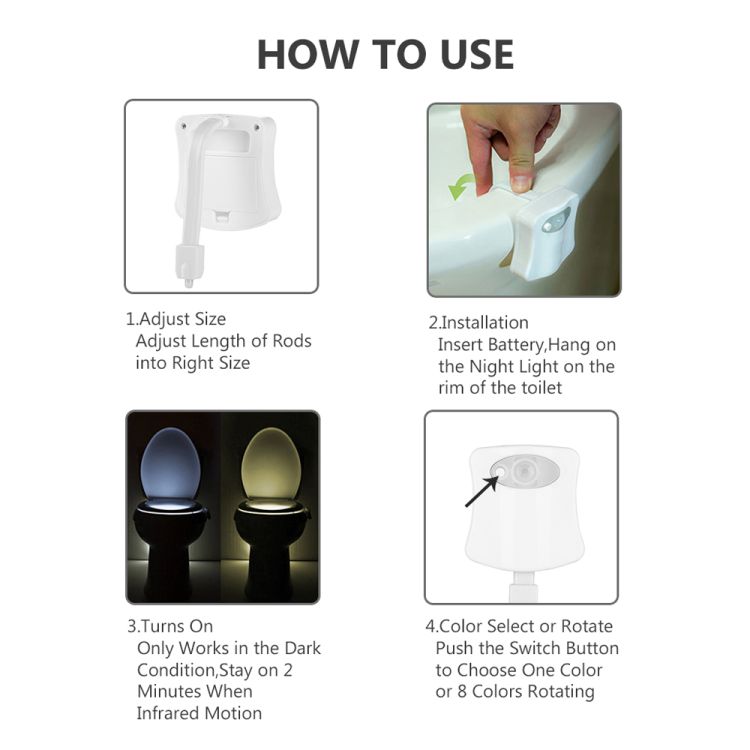 HOW TO USE

1.Adjust Size
Adjust Length of Rods into Right Size

2.Installation
Insert Battery,Hang on the Night Light on the rim of the toilet

3.Turns On
Only Works in the Dark Condition,Stay on 2 Minutes When Infrared Motion

4.Color Select or Rotate
Push the Switch Button to Choose One Color or 8 Colors Rotating