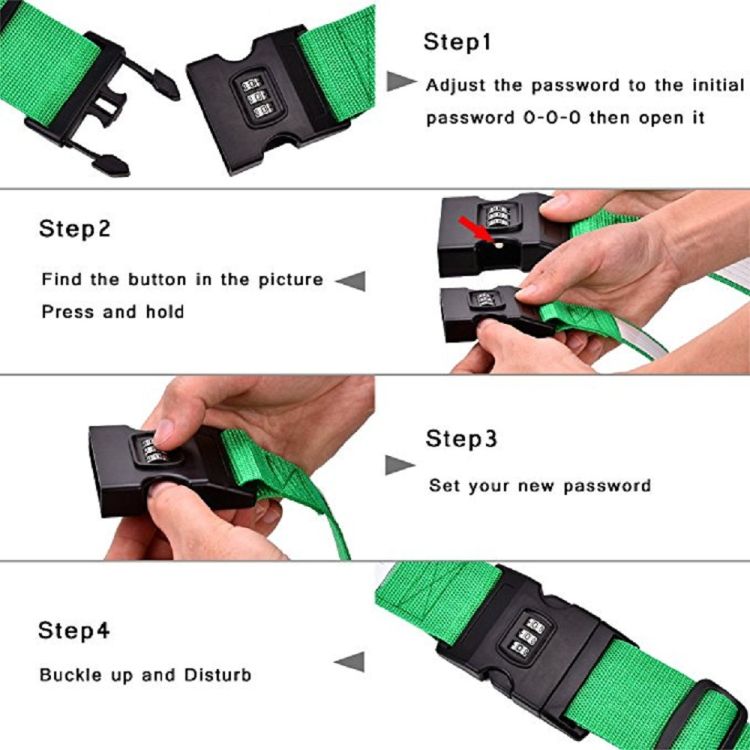 Step1

Adjust the password to the initial password 0-0-0 then open it

Step2

Find the button in the picture
Press and hold

Step3

Set your new password

Step4

Buckle up and Disturb