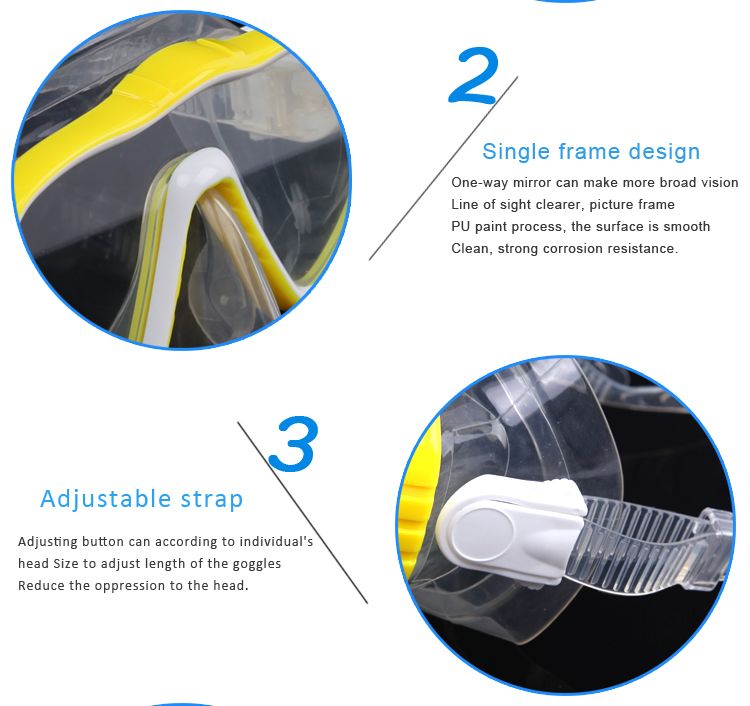 2

Single frame design

One-way mirror can make more broad vision
Line of sight clearer, picture frame
PU paint process, the surface is smooth
Clean, strong corrosion resistance.

3

Adjustable strap

Adjusting button can according to individual's
head Size to adjust length of the goggles
Reduce the oppression to the head.