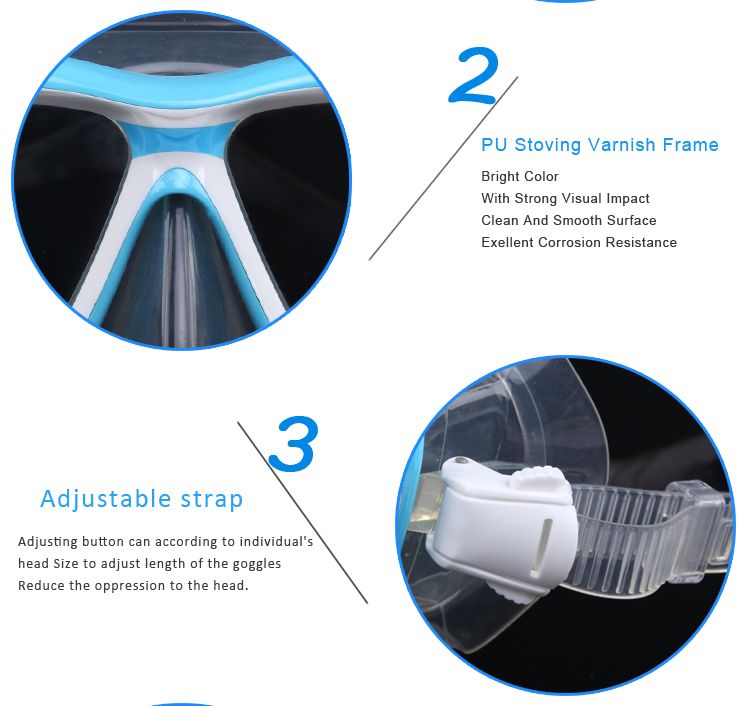 2

PU Stoving Varnish Frame

Bright Color
With Strong Visual Impact
Clean And Smooth Surface
Exellent Corrosion Resistance

3

Adjustable strap

Adjusting button can according to individual's head Size to adjust length of the goggles
Reduce the oppression to the head.