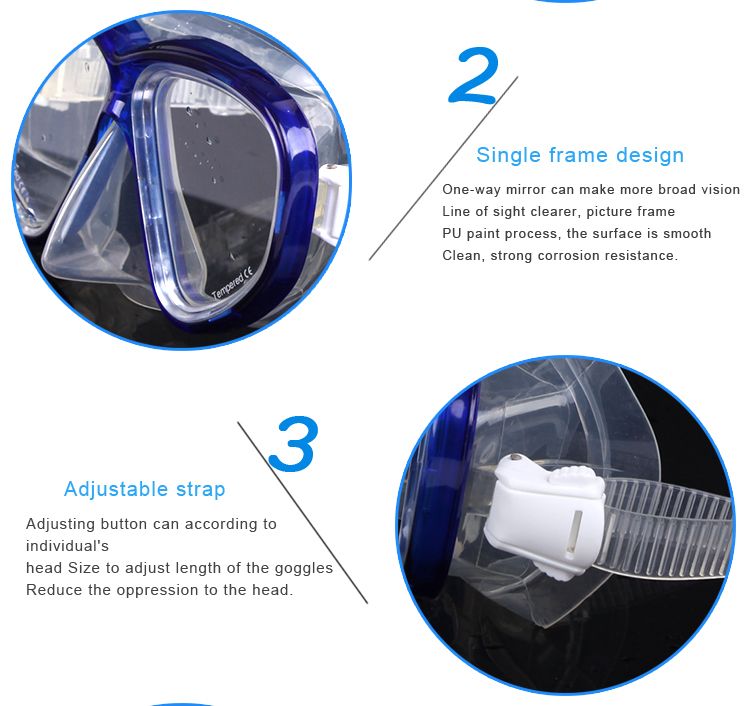 Tempered CE

2

Single frame design

One-way mirror can make more broad vision
Line of sight clearer, picture frame
PU paint process, the surface is smooth
Clean, strong corrosion resistance.

3

Adjustable strap

Adjusting button can according to individual's
head Size to adjust length of the goggles
Reduce the oppression to the head.