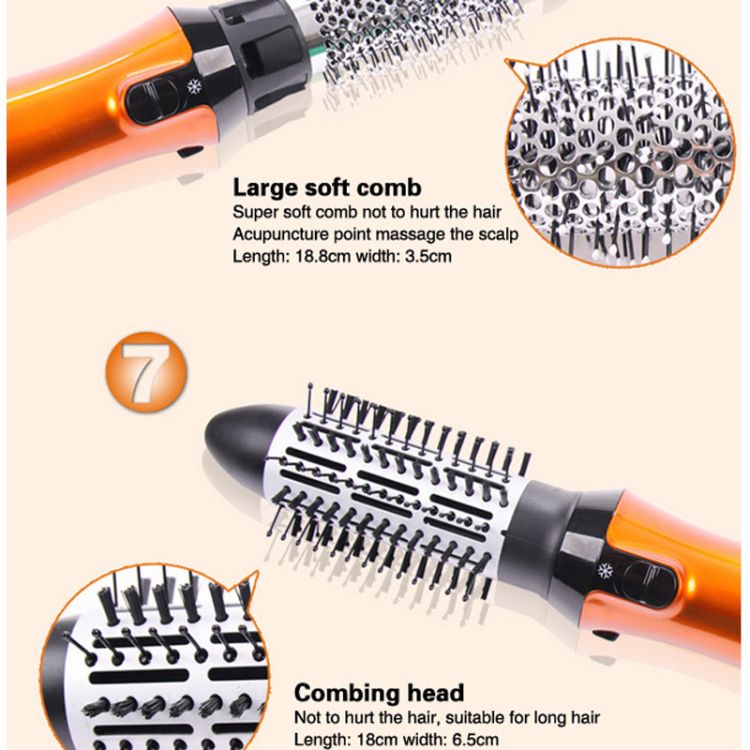 Large soft comb
Super soft comb not to hurt the hair
Acupuncture point massage the scalp
Length: 18.8cm width: 3.5cm

7

Combing head
Not to hurt the hair, suitable for long hair
Length: 18cm width: 6.5cm