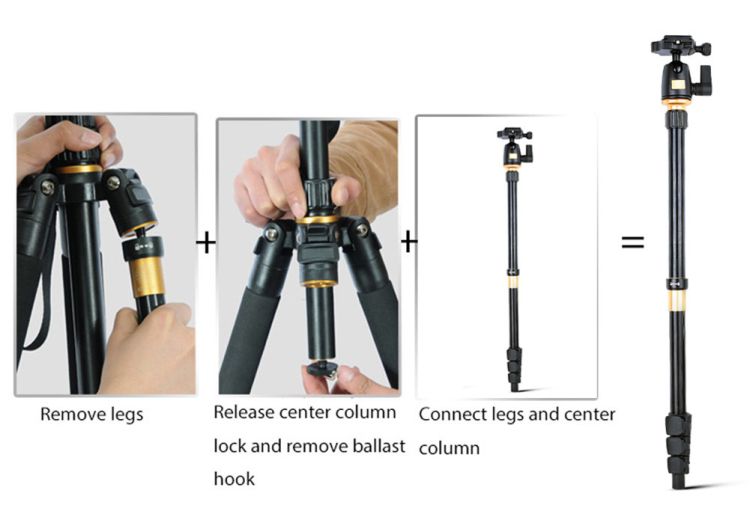 +

+

=

Remove legs

Release center column lock and remove ballast hook

Connect legs and center column