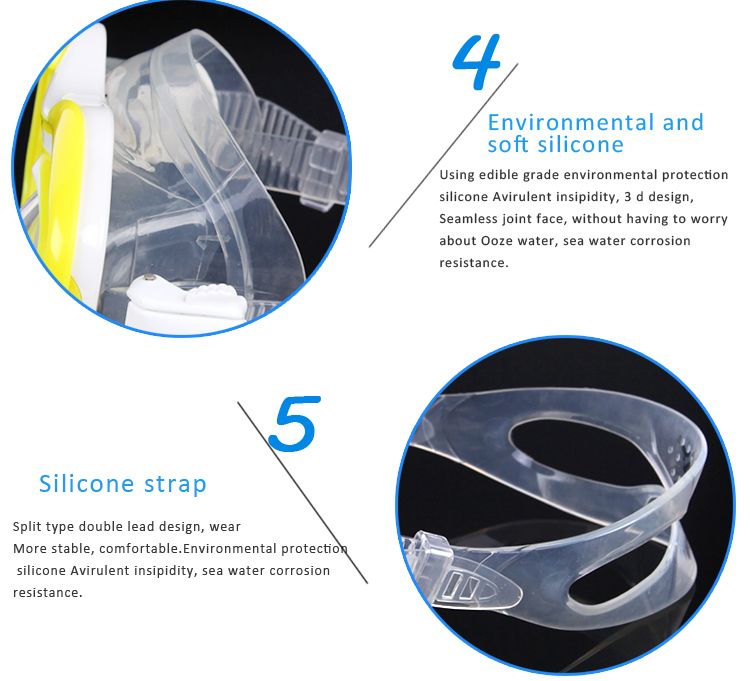 4

Environmental and soft silicone

Using edible grade environmental protection silicone Avirulent insipidity, 3 d design, Seamless joint face, without having to worry about Ooze water, sea water corrosion resistance.

5

Silicone strap

Split type double lead design, wear
More stable, comfortable.Environmental protection silicone Avirulent insipidity, sea water corrosion resistance.