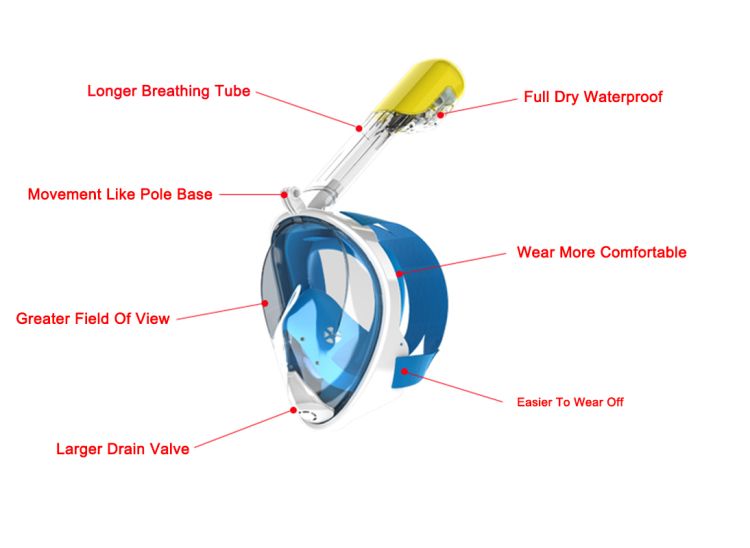 Longer Breathing Tube

Full Dry Waterproof

Movement Like Pole Base

Wear More Comfortable

Greater Field Of View

Easier To Wear Off

Larger Drain Valve