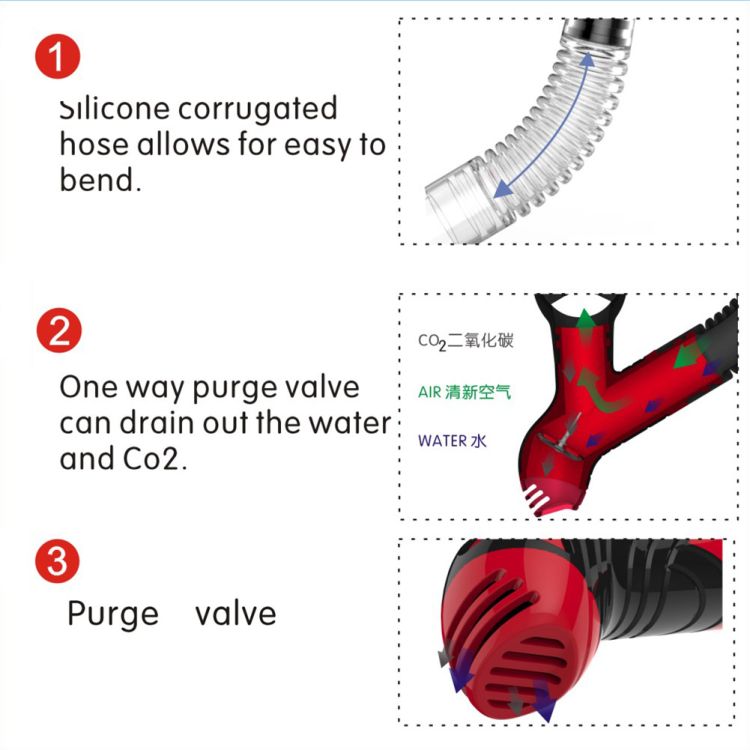 1

Silicone corrugated hose allows for easy to bend.

2

One way purge valve can drain out the water and Co2.

$CO_2$二氧化碳

AIR 清新空气

WATER 水

3

Purge valve