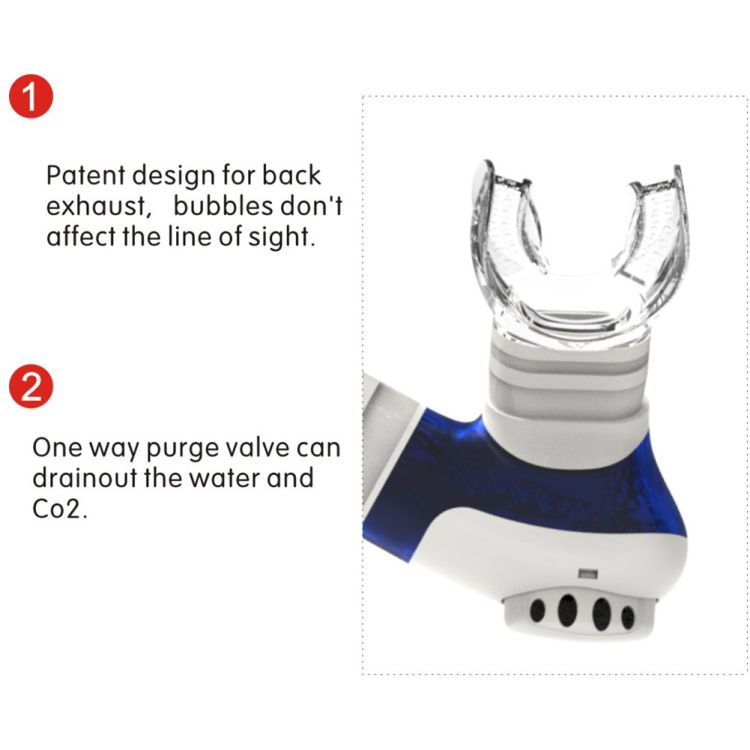 1

Patent design for back exhaust, bubbles don't affect the line of sight.

2

One way purge valve can drainout the water and Co2.