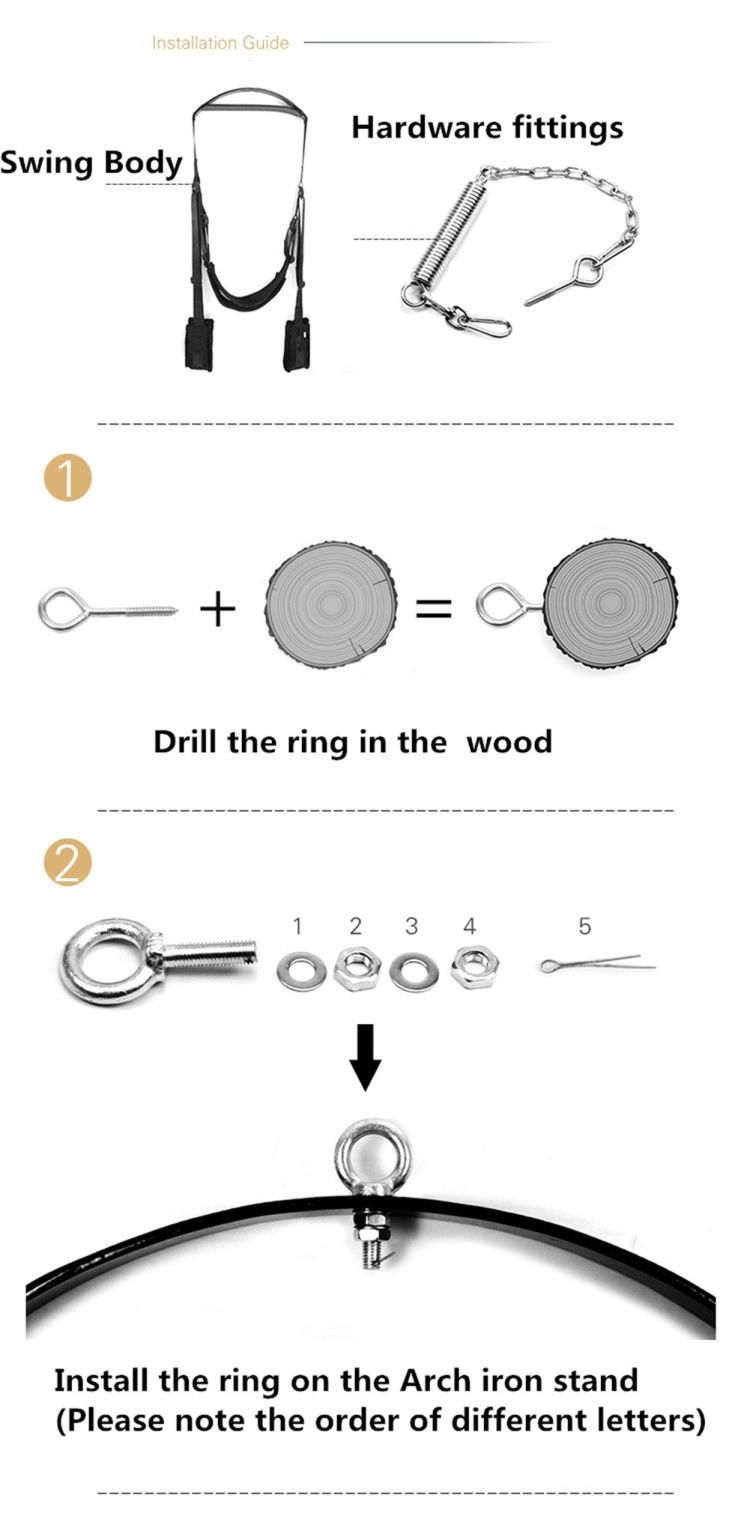 Installation Guide

Swing Body

Hardware fittings

1

+ =

Drill the ring in the wood

2

1 2 3 4 5

Install the ring on the Arch iron stand
(Please note the order of different letters)