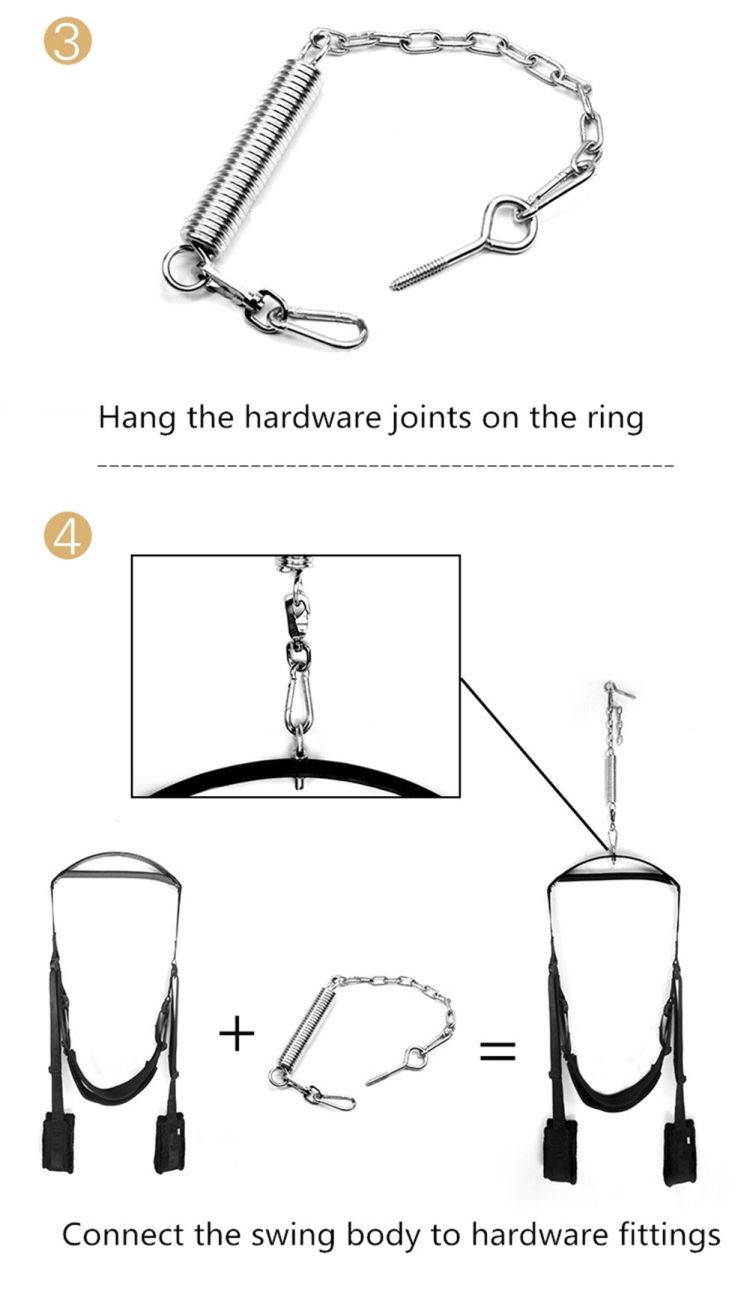 3

Hang the hardware joints on the ring

4

+

=

Connect the swing body to hardware fittings