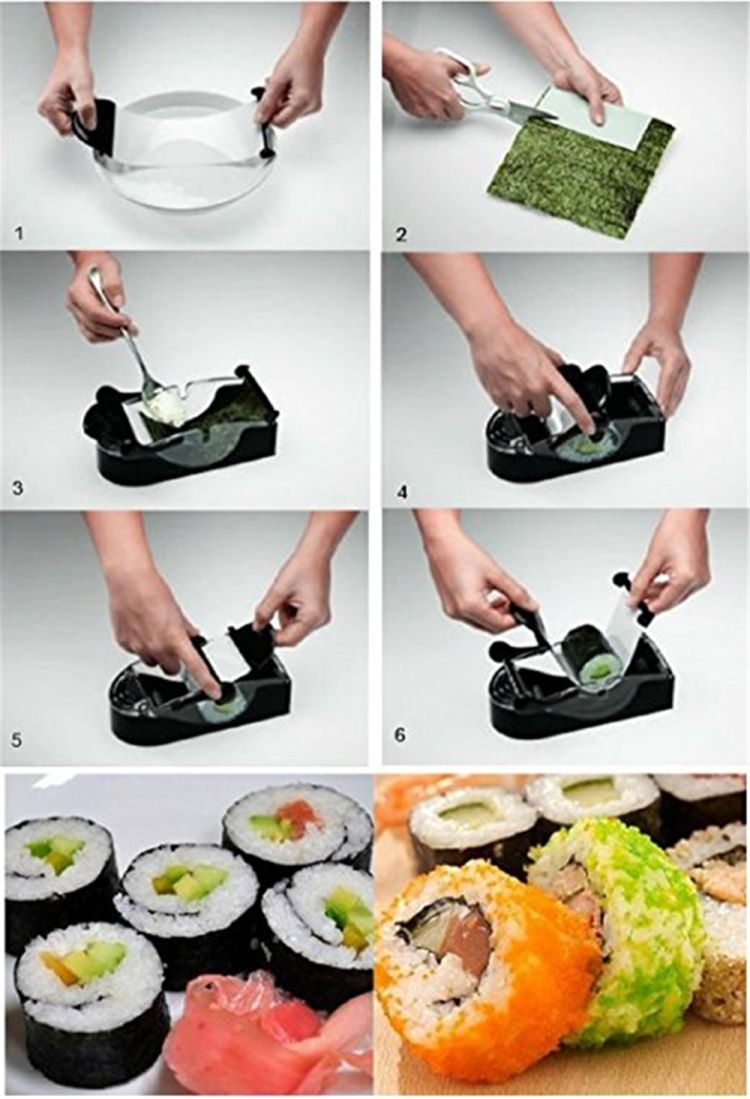 1
2
3
4
5
6