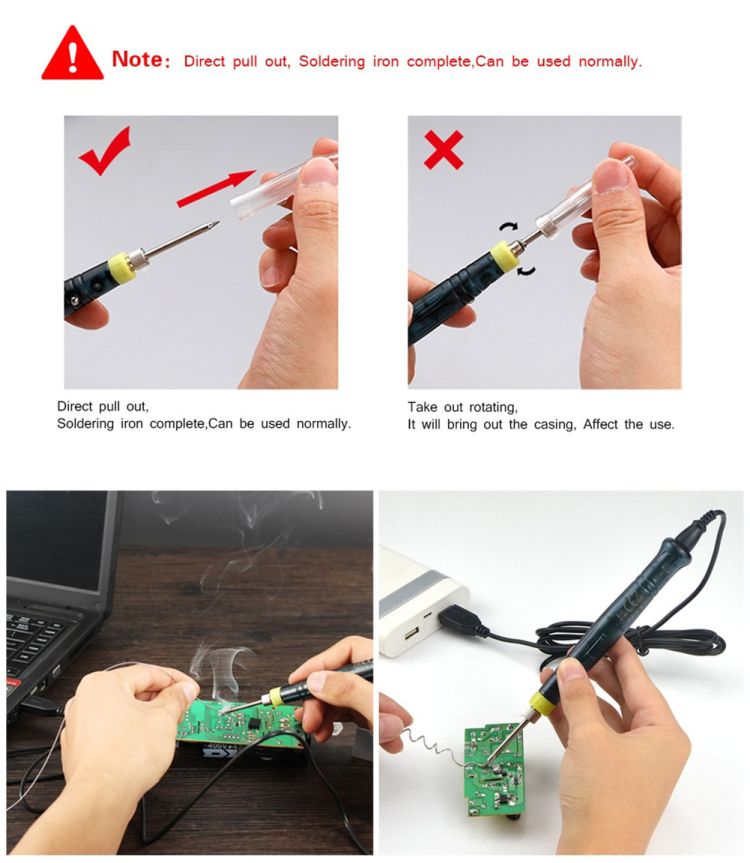 Note: Direct pull out, Soldering iron complete,Can be used normally.

Direct pull out,
Soldering iron complete,Can be used normally.

Take out rotating,
It will bring out the casing, Affect the use.

400V