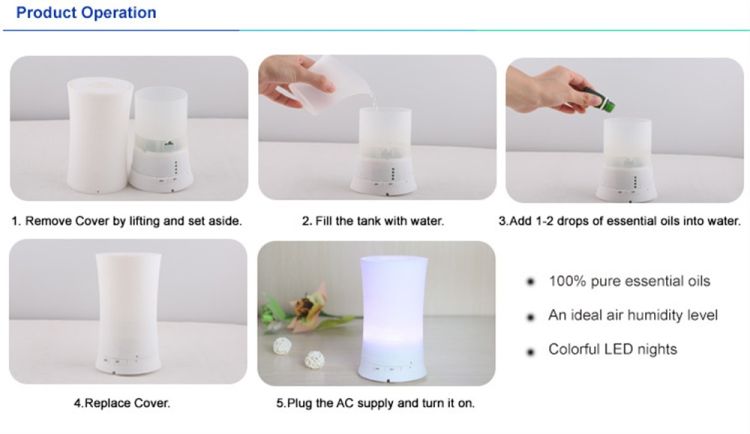 Product Operation

1. Remove Cover by lifting and set aside.

2. Fill the tank with water.

3.Add 1-2 drops of essential oils into water.

4.Replace Cover.

5.Plug the AC supply and turn it on.

• 100% pure essential oils
• An ideal air humidity level
• Colorful LED nights