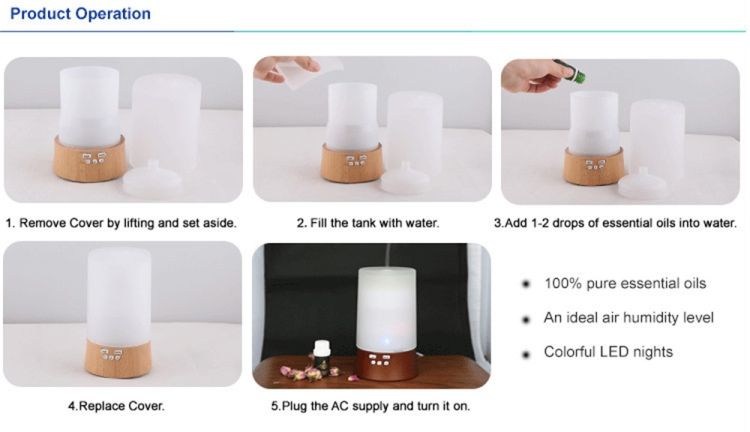 Product Operation

1. Remove Cover by lifting and set aside.

2. Fill the tank with water.

3.Add 1-2 drops of essential oils into water.

4.Replace Cover.

5.Plug the AC supply and turn it on.

• 100% pure essential oils

• An ideal air humidity level

• Colorful LED nights