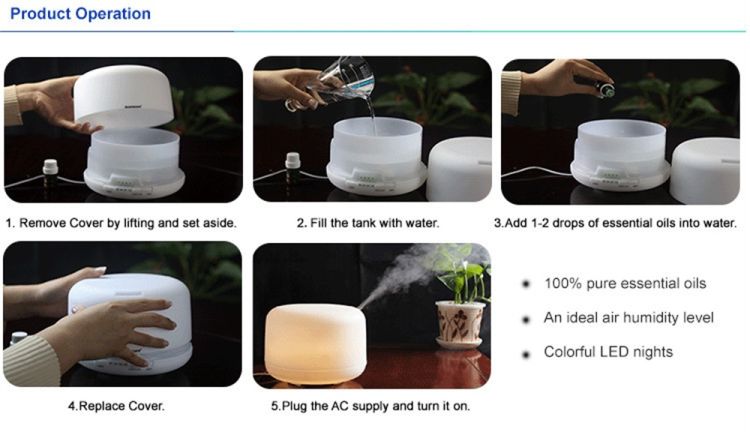 Product Operation

1. Remove Cover by lifting and set aside.

2. Fill the tank with water.

3.Add 1-2 drops of essential oils into water.

4.Replace Cover.

5.Plug the AC supply and turn it on.

• 100% pure essential oils

• An ideal air humidity level

• Colorful LED nights