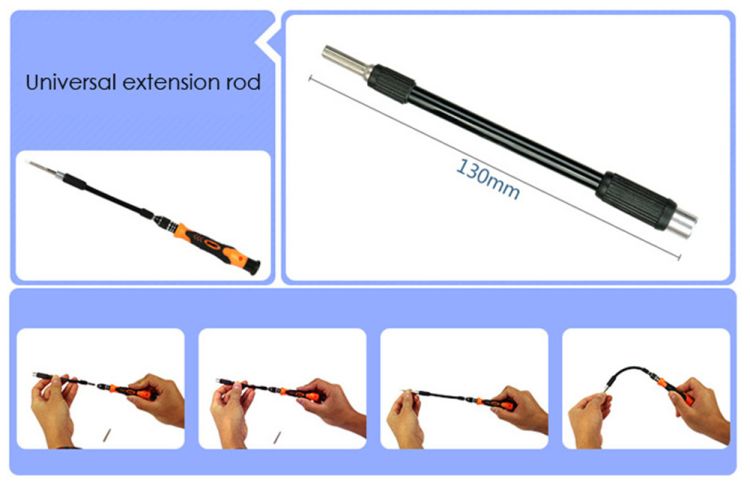 Universal extension rod

130mm