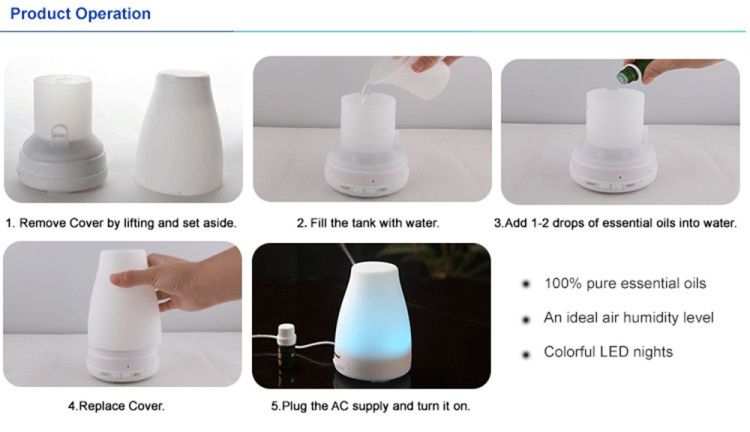 Product Operation

1. Remove Cover by lifting and set aside.

2. Fill the tank with water.

3.Add 1-2 drops of essential oils into water.

4.Replace Cover.

5.Plug the AC supply and turn it on.

• 100% pure essential oils

• An ideal air humidity level

• Colorful LED nights