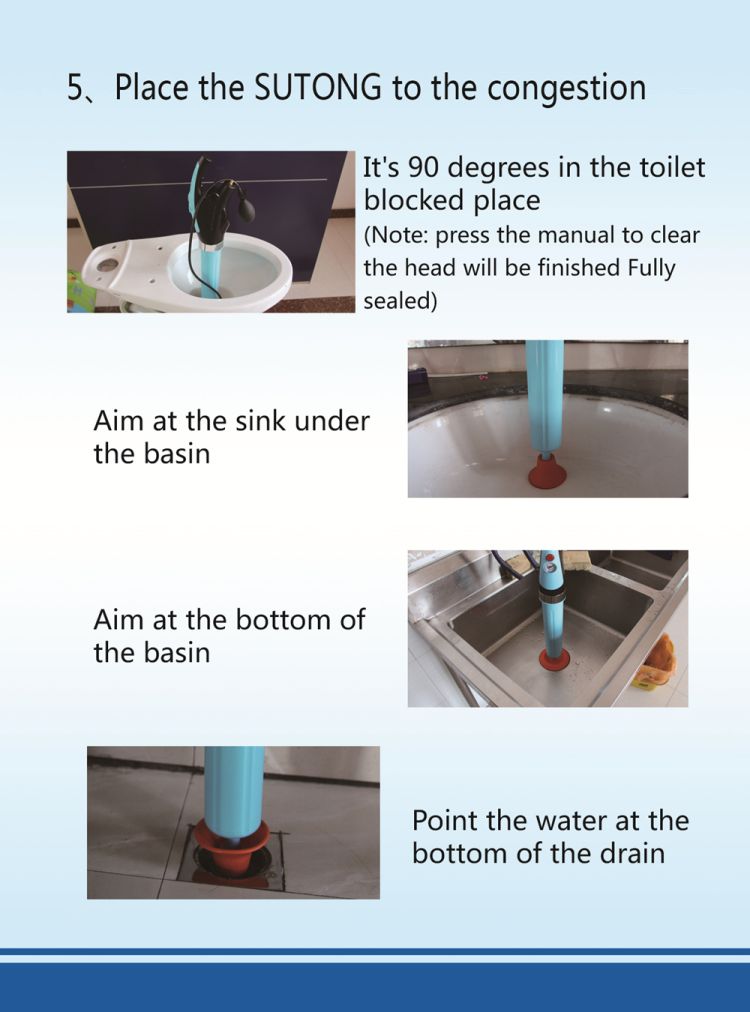 5、Place the SUTONG to the congestion

It's 90 degrees in the toilet blocked place
(Note: press the manual to clear the head will be finished Fully sealed)

Aim at the sink under the basin

Aim at the bottom of the basin

Point the water at the bottom of the drain