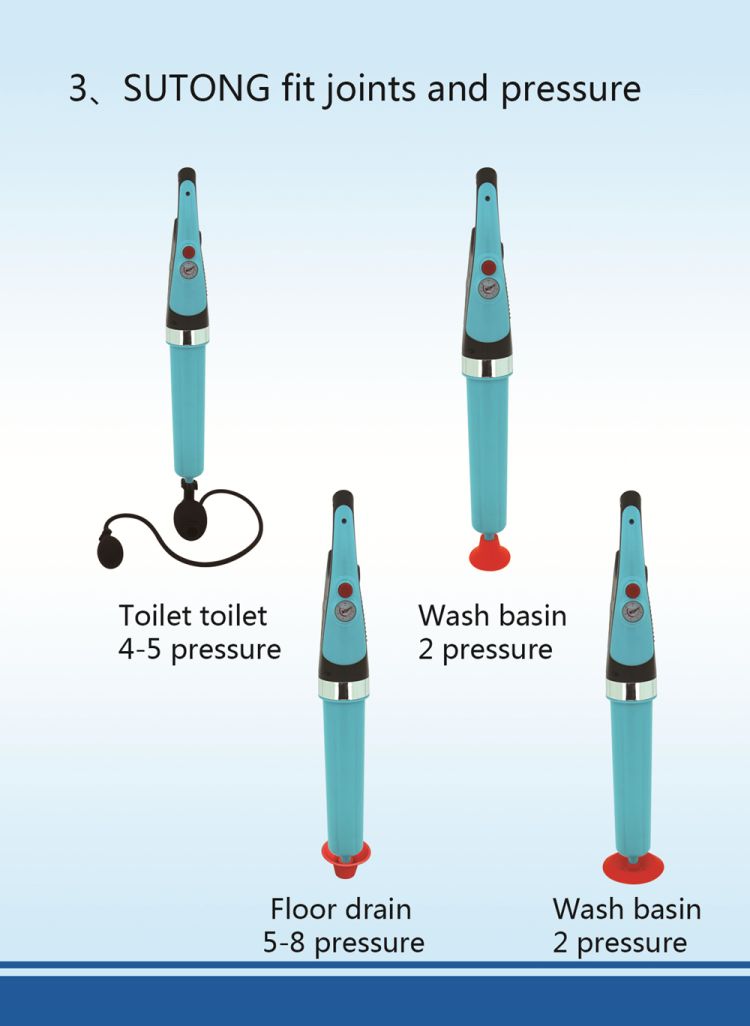 3、SUTONG fit joints and pressure

Toilet toilet
4-5 pressure

Wash basin
2 pressure

Floor drain
5-8 pressure

Wash basin
2 pressure