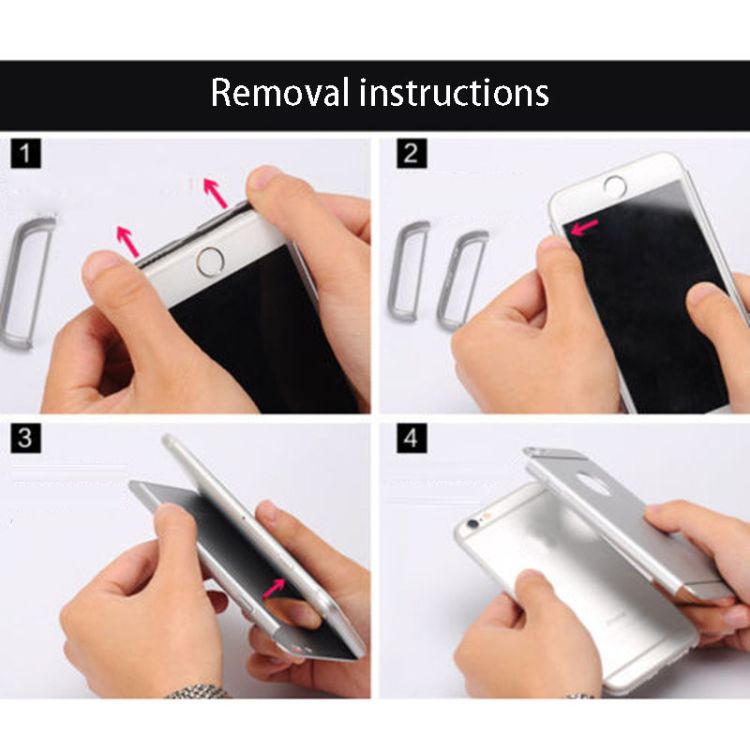 Removal instructions

1

2

3

4