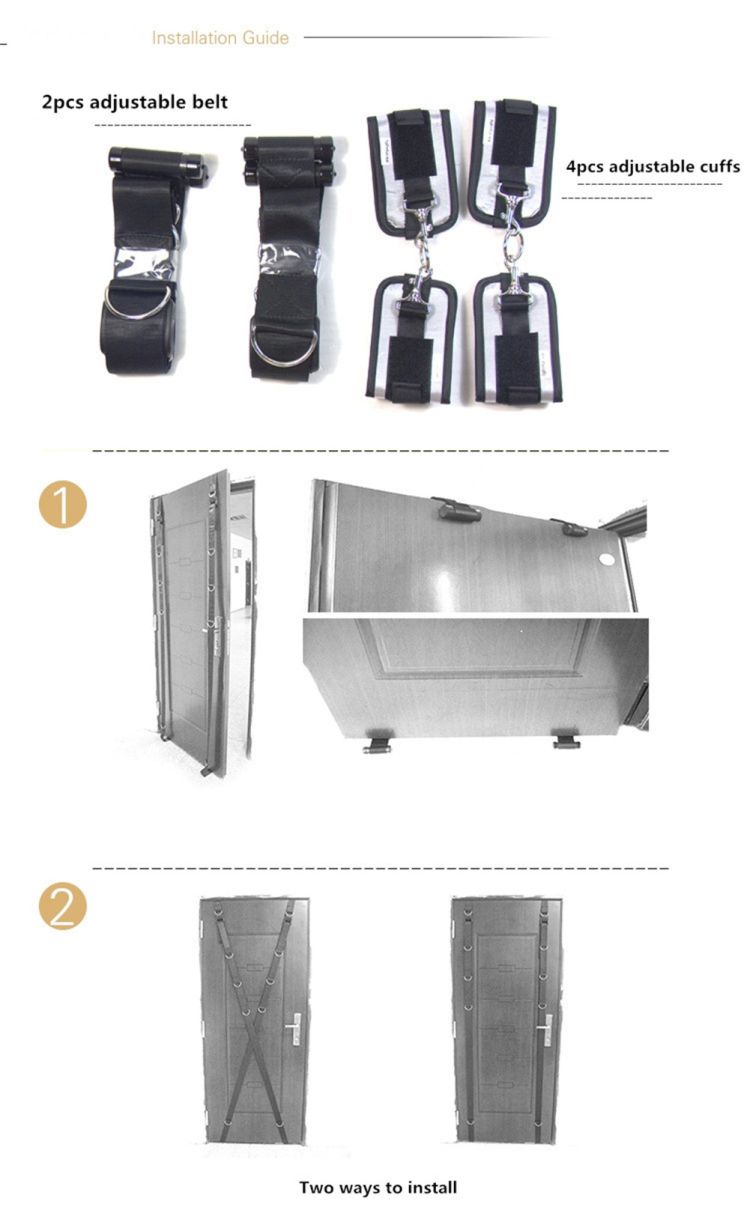 Installation Guide

2pcs adjustable belt

4pcs adjustable cuffs

1

2

Two ways to install