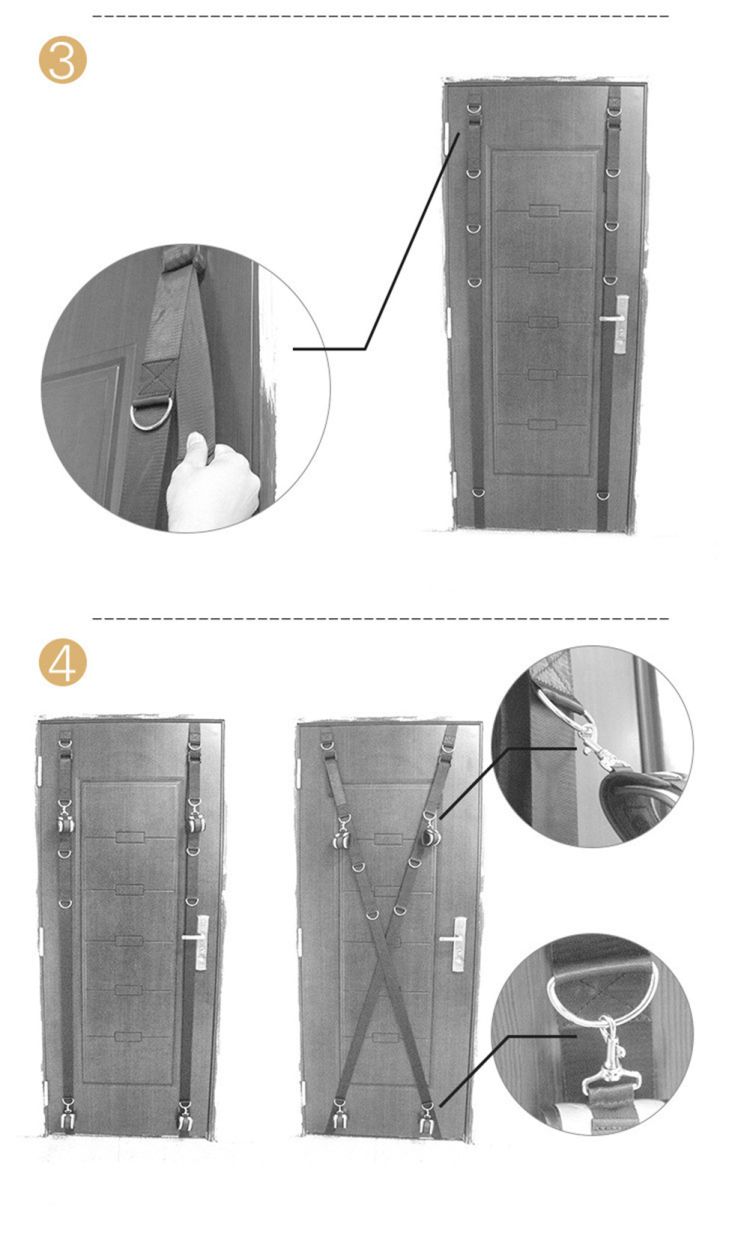 3

4