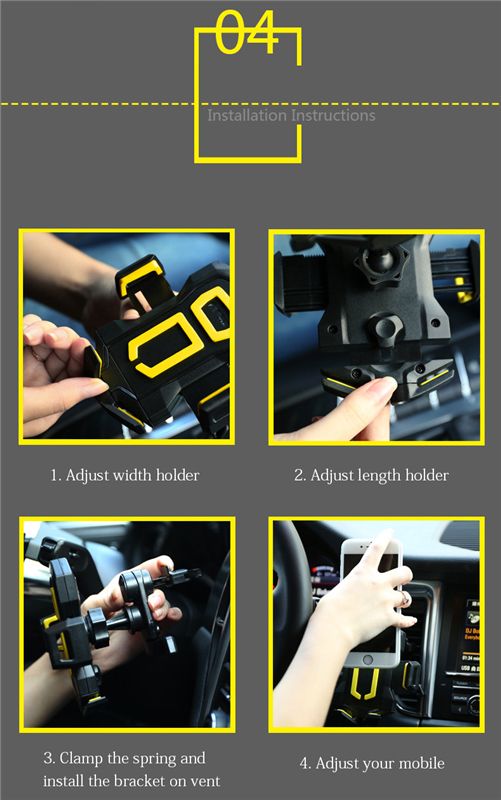 04

Installation Instructions

1. Adjust width holder

2. Adjust length holder

3. Clamp the spring and install the bracket on vent

4. Adjust your mobile