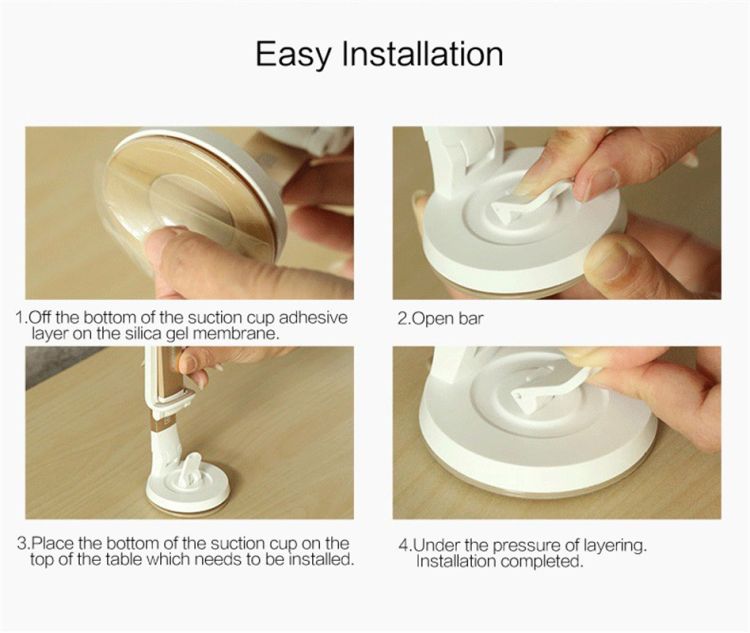 Easy Installation

1.Off the bottom of the suction cup adhesive layer on the silica gel membrane.

2.Open bar

3.Place the bottom of the suction cup on the top of the table which needs to be installed.

4.Under the pressure of layering. Installation completed.