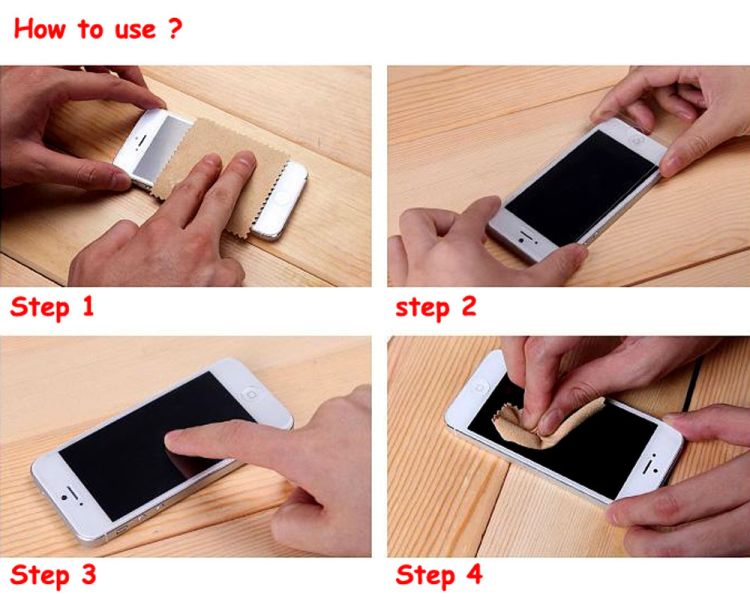 How to use ?

Step 1

step 2

Step 3

Step 4