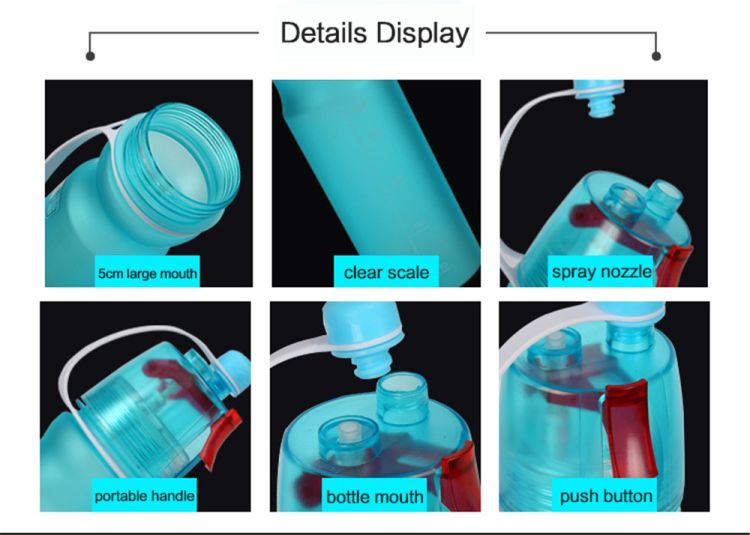 Details Display

5cm large mouth

clear scale

spray nozzle

portable handle

bottle mouth

push button