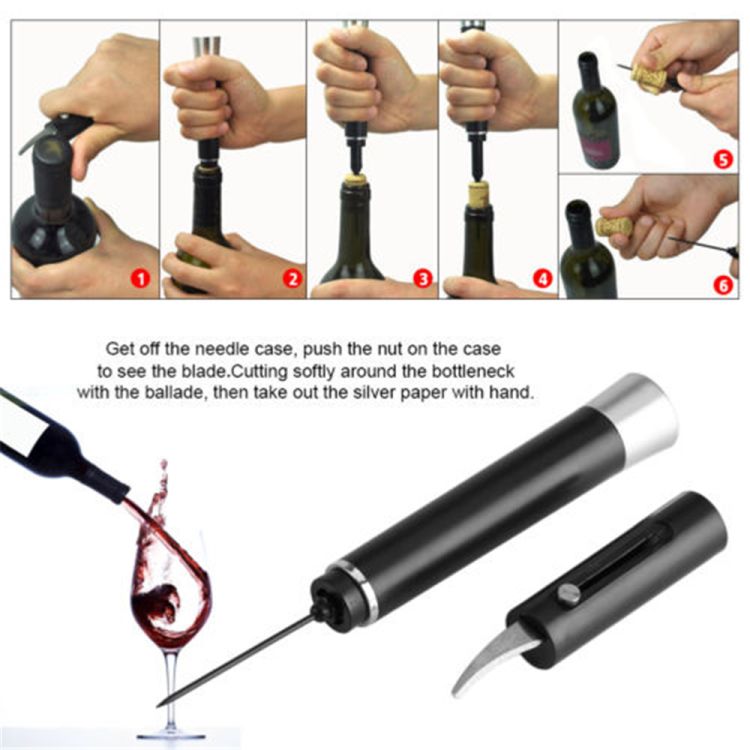 1 2 3 4 5 6

Get off the needle case, push the nut on the case to see the blade.Cutting softly around the bottleneck with the ballade, then take out the silver paper with hand.