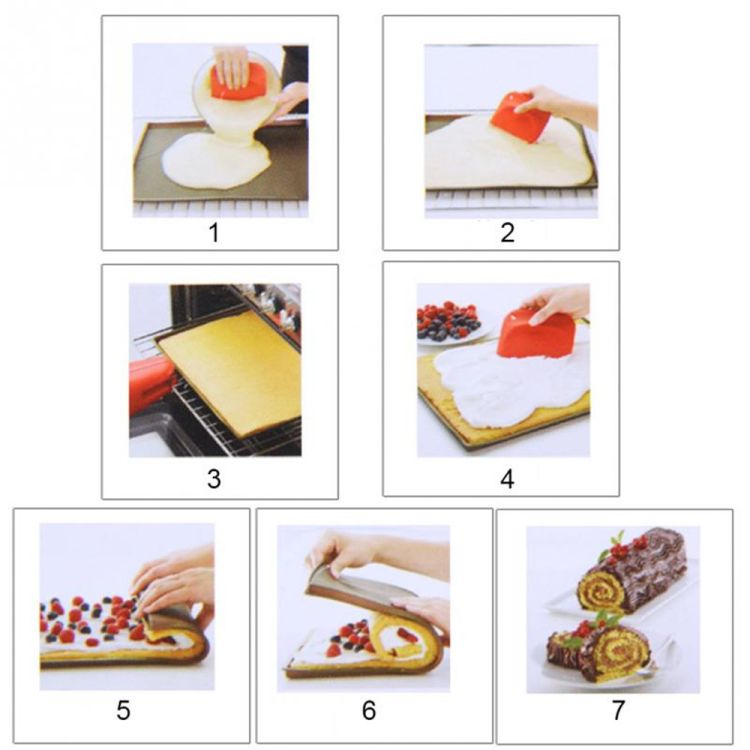 1

2

3

4

5

6

7