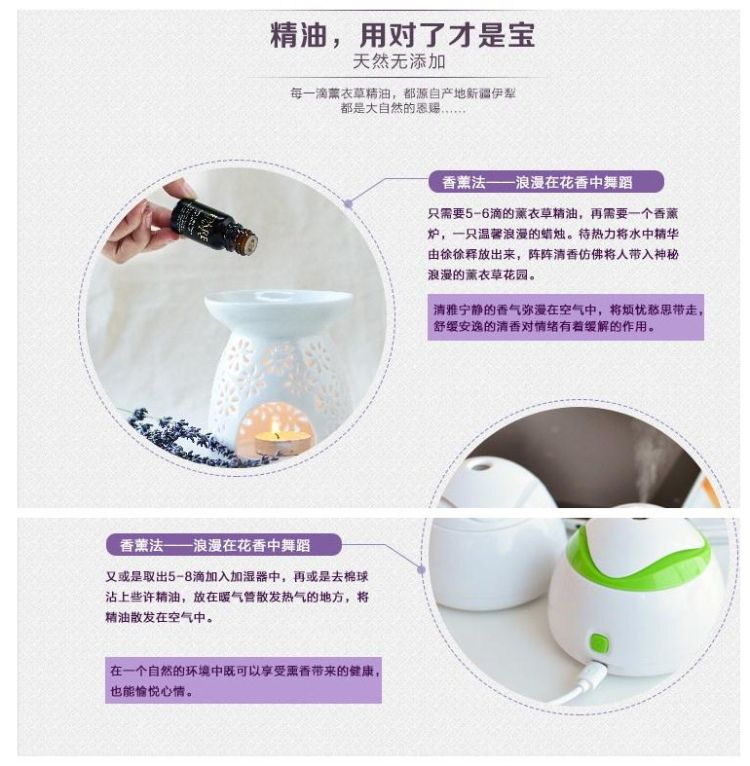 精油，用对了才是宝
天然无添加

每一滴薰衣草精油，都源自产地新疆伊犁
都是大自然的恩赐……

香薰法——浪漫在花香中舞蹈

只需要5-6滴的薰衣草精油，再需要一个香薰炉，一只温馨浪漫的蜡烛。待热力将水中精华由徐徐释放出来，阵阵清香仿佛将人带入神秘浪漫的薰衣草花园。

清雅宁静的香气弥漫在空气中，将烦忧愁思带走，舒缓安逸的清香对情绪有着缓解的作用。

香薰法——浪漫在花香中舞蹈

又或是取出5-8滴加入加湿器中，再或是去棉球沾上些许精油，放在暖气管散发热气的地方，将精油散发在空气中。

在一个自然的环境中既可以享受薰香带来的健康，也能愉悦心情。