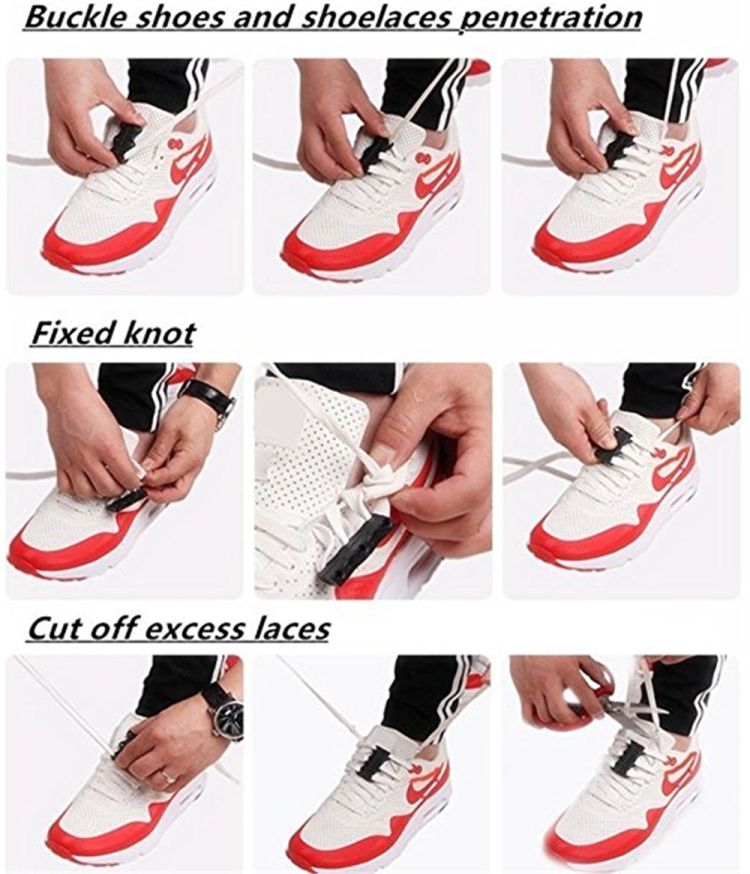 Buckle shoes and shoelaces penetration

Fixed knot

Cut off excess laces