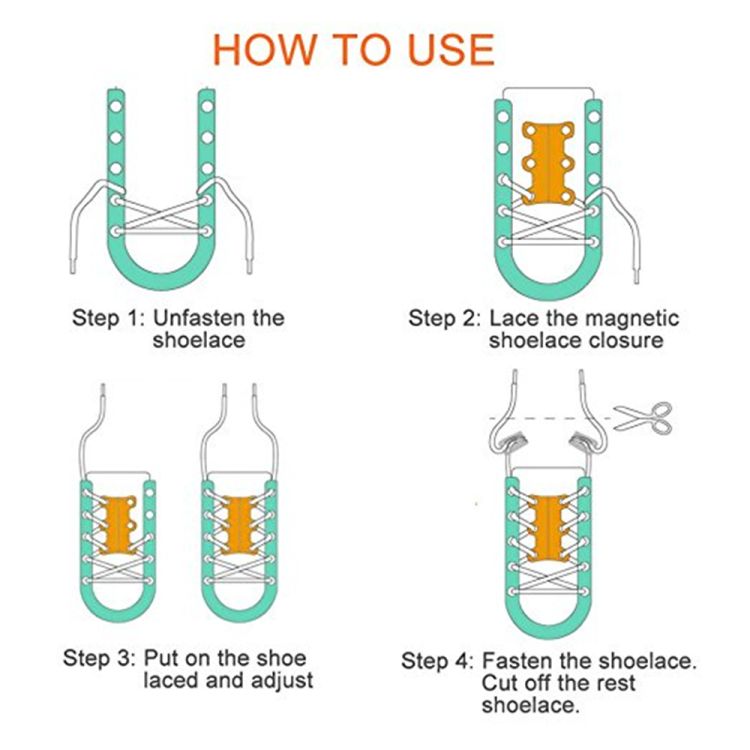 HOW TO USE

Step 1: Unfasten the shoelace

Step 2: Lace the magnetic shoelace closure

Step 3: Put on the shoe laced and adjust

Step 4: Fasten the shoelace. Cut off the rest shoelace.