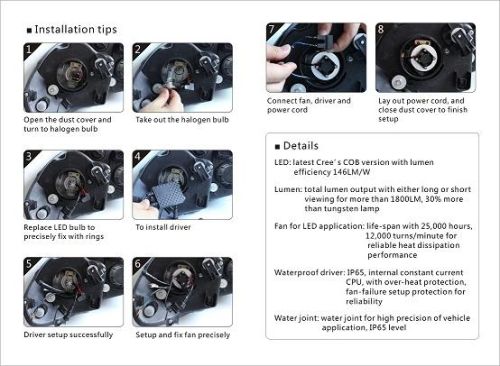 ■ Installation tips

1

Open the dust cover and turn to halogen bulb

2

Take out the halogen bulb

3

Replace LED bulb to precisely fix with rings

4

To install driver

5

Driver setup successfully

6

Setup and fix fan precisely

7

Connect fan, driver and power cord

8

Lay out power cord, and close dust cover to finish setup

■ Details

LED: latest Cree' s COB version with lumen efficiency 146LM/W

Lumen: total lumen output with either long or short viewing for more than 1800LM, 30% more than tungsten lamp

Fan for LED application: life-span with 25,000 hours, 12,000 turns/minute for reliable heat dissipation performance

Waterproof driver: IP65, internal constant current CPU, with over-heat protection, fan-failure setup protection for reliability

Water joint: water joint for high precision of vehicle application, IP65 level