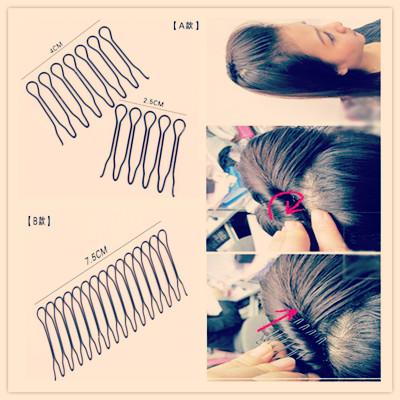 【A款】

4CM

2.5CM

【B款】

7.5CM