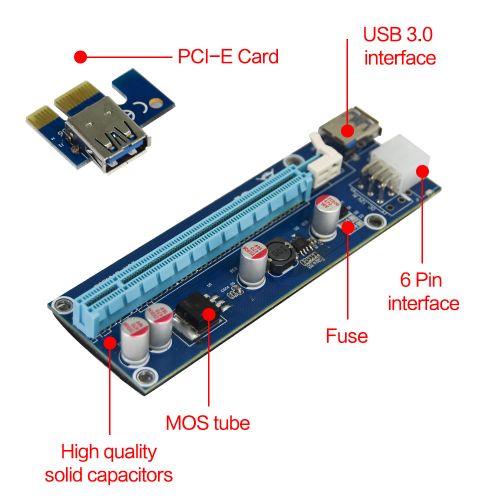 PCI-E Card

USB 3.0 interface

6 Pin interface

Fuse

MOS tube

High quality solid capacitors