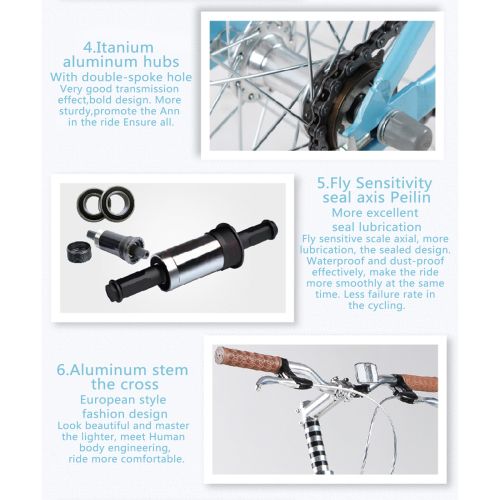 4.Itanium aluminum hubs
With double-spoke hole
Very good transmission effect,bold design. More sturdy,promote the Ann in the ride Ensure all.

5.Fly Sensitivity seal axis Peilin
More excellent seal lubrication
Fly sensitive scale axial, more lubrication, the sealed design. Waterproof and dust-proof effectively, make the ride more smoothly at the same time. Less failure rate in the cycling.

6.Aluminum stem the cross
European style fashion design
Look beautiful and master the lighter, meet Human body engineering, ride more comfortable.