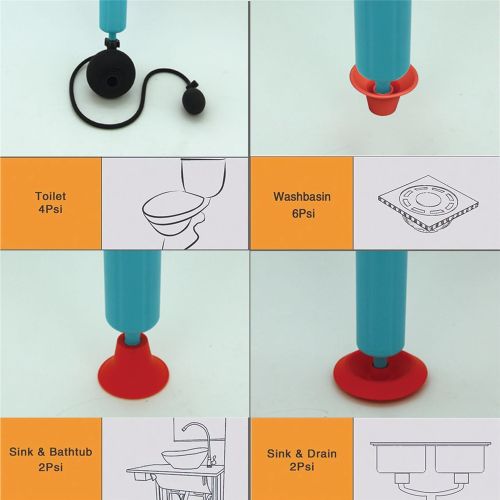 Toilet
4Psi

Washbasin
6Psi

Sink & Bathtub
2Psi

Sink & Drain
2Psi