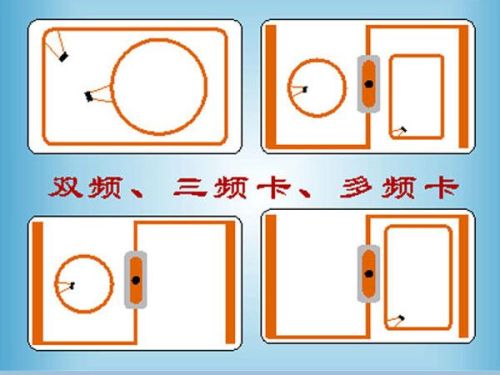 双频、三频卡、多频卡